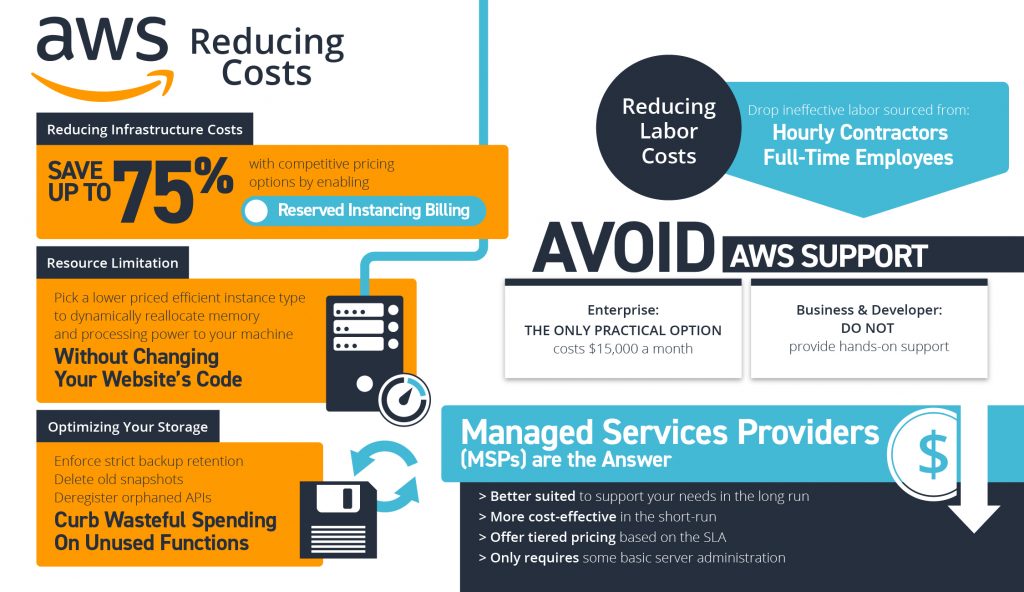 aws Reducing Costs

Reducing Infrastructure Costs

SAVE UP TO 75% with competitive pricing options by enabling

Reserved Instancing Billing

Resource Limitation

Pick a lower priced efficient instance type to dynamically reallocate memory and processing power to your machine

Without Changing Your Website's Code

Optimizing Your Storage

Enforce strict backup retention
Delete old snapshots
Deregister orphaned APIs

Curb Wasteful Spending On Unused Functions

Reducing Labor Costs

Drop ineffective labor sourced from:
Hourly Contractors
Full-Time Employees

AVOID AWS SUPPORT

Enterprise:
THE ONLY PRACTICAL OPTION
costs $15,000 a month

Business & Developer:
DO NOT
provide hands-on support

Managed Services Providers (MSPs) are the Answer

$

> Better suited to support your needs in the long run
> More cost-effective in the short-run
> Offer tiered pricing based on the SLA
> Only requires some basic server administration